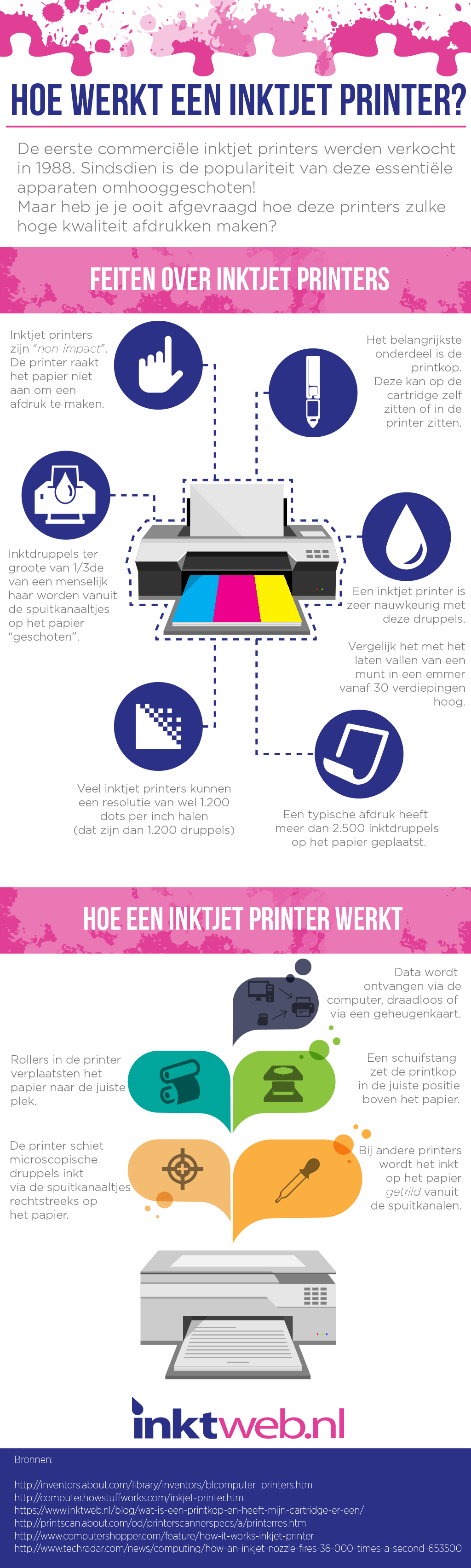 HOE WERKT EEN INKTJET PRINTER?

De eerste commerciële inktjet printers werden verkocht in 1988. Sindsdien is de populariteit van deze essentiële apparaten omhooggeschoten!
Maar heb je je ooit afgevraagd hoe deze printers zulke hoge kwaliteit afdrukken maken?

FEITEN OVER INKTJET PRINTERS

Inktjet printers zijn "non-impact". De printer raakt het papier niet aan om een afdruk te maken.

Het belangrijkste onderdeel is de printkop. Deze kan op de cartridge zelf zitten of in de printer zitten.

Inktdruppels ter grootte van 1/3de van een menselijk haar worden vanuit de spuitkanaaltjes op het papier "geschoten".

Een inktjet printer is zeer nauwkeurig met deze druppels.

Vergelijk het met het laten vallen van een munt in een emmer vanaf 30 verdiepingen hoog.

Veel inktjet printers kunnen een resolutie van wel 1.200 dots per inch halen (dat zijn dan 1.200 druppels)

Een typische afdruk heeft meer dan 2.500 inktdruppels op het papier geplaatst.

HOE EEN INKTJET PRINTER WERKT

Data wordt ontvangen via de computer, draadloos of via een geheugenkaart.

Rollers in de printer verplaatsten het papier naar de juiste plek.

Een schuifstang zet de printkop in de juiste positie boven het papier.

De printer schiet microscopische druppels inkt via de spuitkanaaltjes rechtstreeks op het papier.

Bij andere printers wordt het inkt op het papier getrild vanuit de spuitkanalen.

inktweb.nl

Bronnen:

http://inventors.about.com/library/inventors/blcomputer_printers.htm
http://computer.howstuffworks.com/inkjet-printer.htm
https://www.inktweb.nl/blog/wat-is-een-printkop-en-heeft-mijn-cartridge-er-een/
http://printscan.about.com/od/printerscannerspecs/a/printerres.htm
http://www.computershopper.com/feature/how-it-works-inkjet-printer
http://www.techradar.com/news/computing/how-an-inkjet-nozzle-fires-36-000-times-a-second-653500