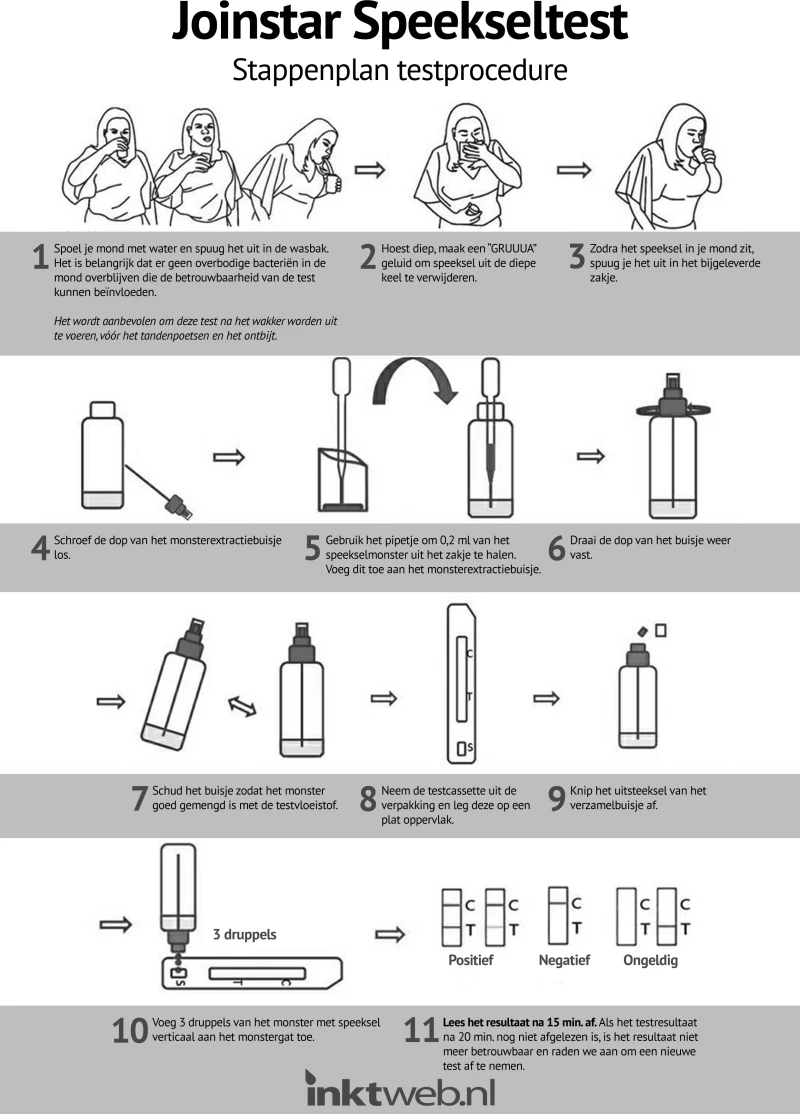 Joinstar Speekseltest
Stappenplan testprocedure

1 Spoel je mond met water en spuug het uit in de wasbak. Het is belangrijk dat er geen overbodige bacteriën in de mond overblijven die de betrouwbaarheid van de test kunnen beïnvloeden.

Het wordt aanbevolen om deze test na het wakker worden uit te voeren, vóór het tandenpoetsen en het ontbijt.

2 Hoest diep, maak een "GRUUUA" geluid om speeksel uit de diepe keel te verwijderen.

3 Zodra het speeksel in je mond zit, spuug je het uit in het bijgeleverde zakje.

4 Schroef de dop van het monsterextractiebuisje los.

5 Gebruik het pipetje om 0,2 ml van het speekselmonster uit het zakje te halen. Voeg dit toe aan het monsterextractiebuisje.

6 Draai de dop van het buisje weer vast.

C
T
S

7 Schud het buisje zodat het monster goed gemengd is met de testvloeistof.

8 Neem de testcassette uit de verpakking en leg deze op een plat oppervlak.

9 Knip het uitsteeksel van het verzamelbuisje af.

3 druppels
S T C

C T C T
Positief
C T
Negatief
C T C T
Ongeldig

10 Voeg 3 druppels van het monster met speeksel verticaal aan het monstergat toe.

11 Lees het resultaat na 15 min. af. Als het testresultaat na 20 min. nog niet afgelezen is, is het resultaat niet meer betrouwbaar en raden we aan om een nieuwe test af te nemen.

inktweb.nl